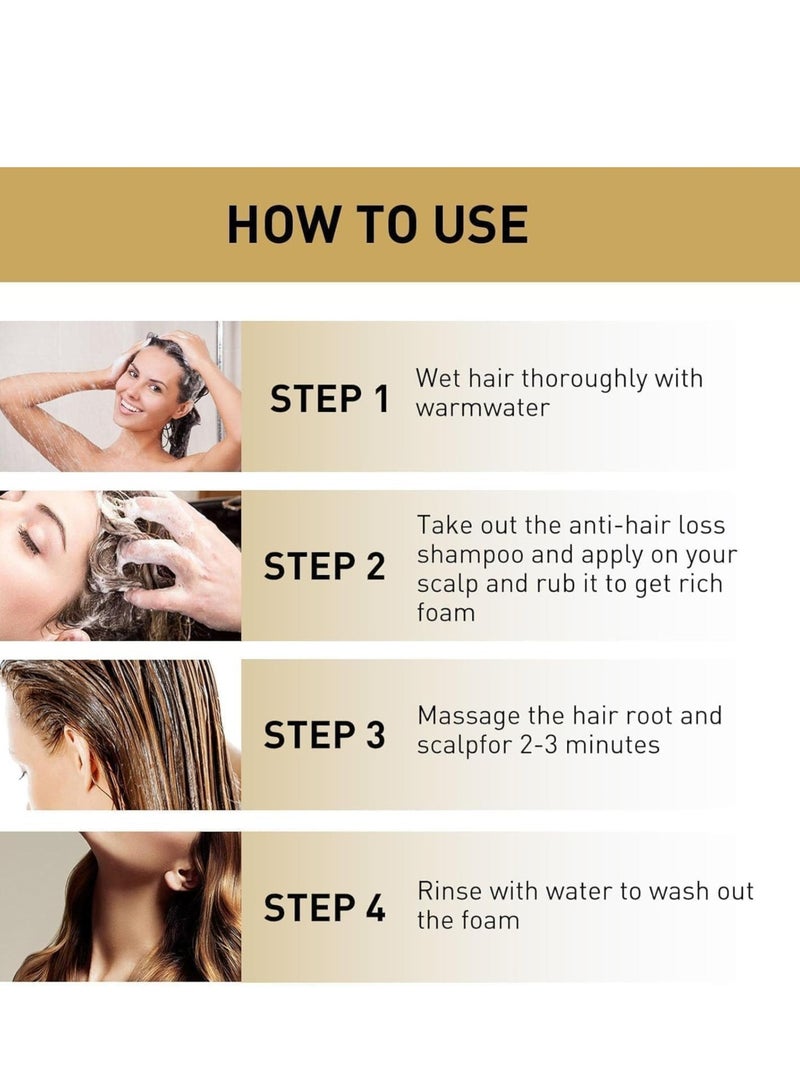 HOW TO USE

STEP 1 Wet hair thoroughly with warmwater

STEP 2 Take out the anti-hair loss shampoo and apply on your scalp and rub it to get rich foam

STEP 3 Massage the hair root and scalpfor 2-3 minutes

STEP 4 Rinse with water to wash out the foam