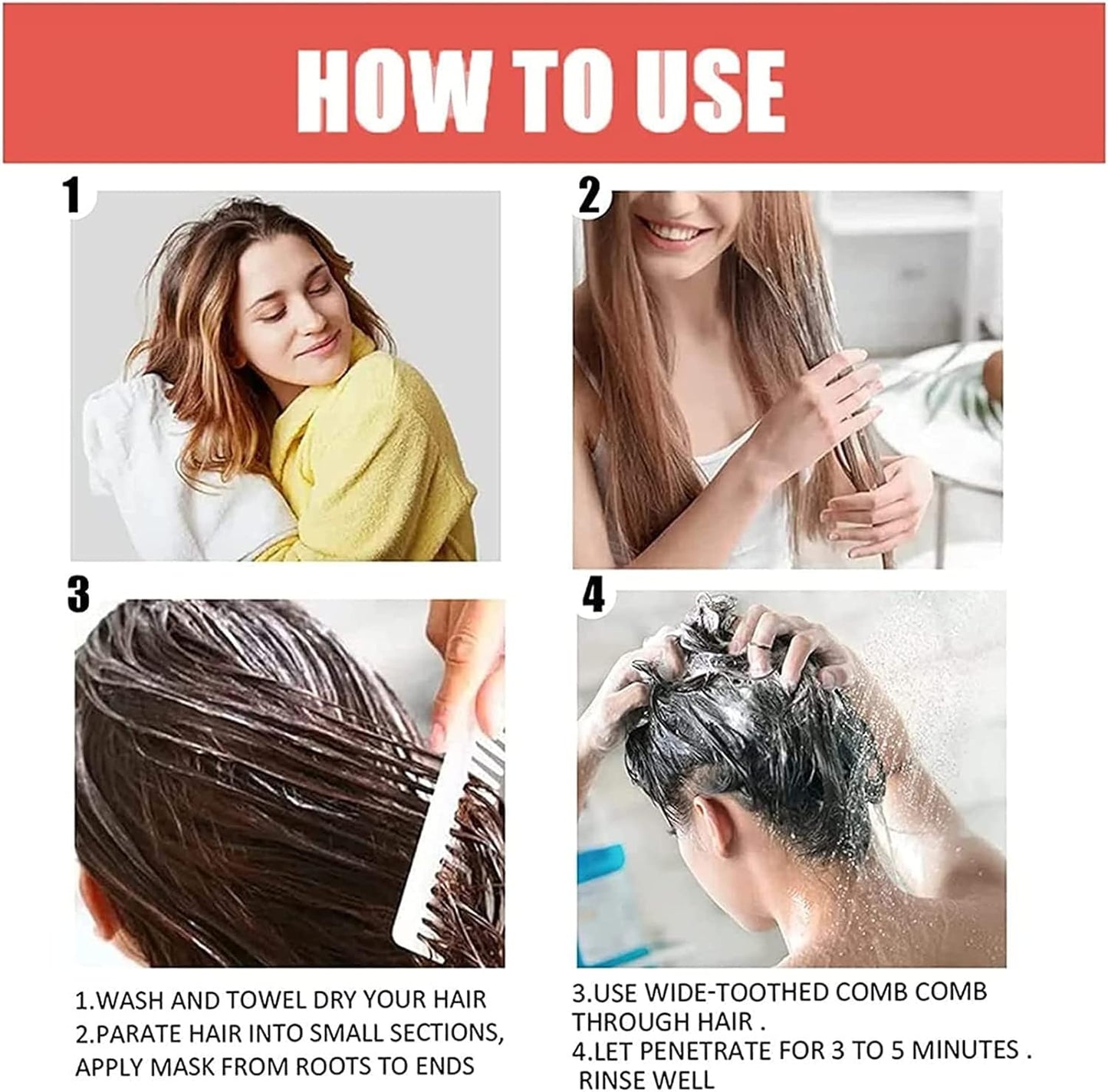 HOW TO USE

1

2

3

4

1.WASH AND TOWEL DRY YOUR HAIR
2.PARATE HAIR INTO SMALL SECTIONS, APPLY MASK FROM ROOTS TO ENDS

3.USE WIDE-TOOTHED COMB COMB THROUGH HAIR .
4.LET PENETRATE FOR 3 TO 5 MINUTES . RINSE WELL