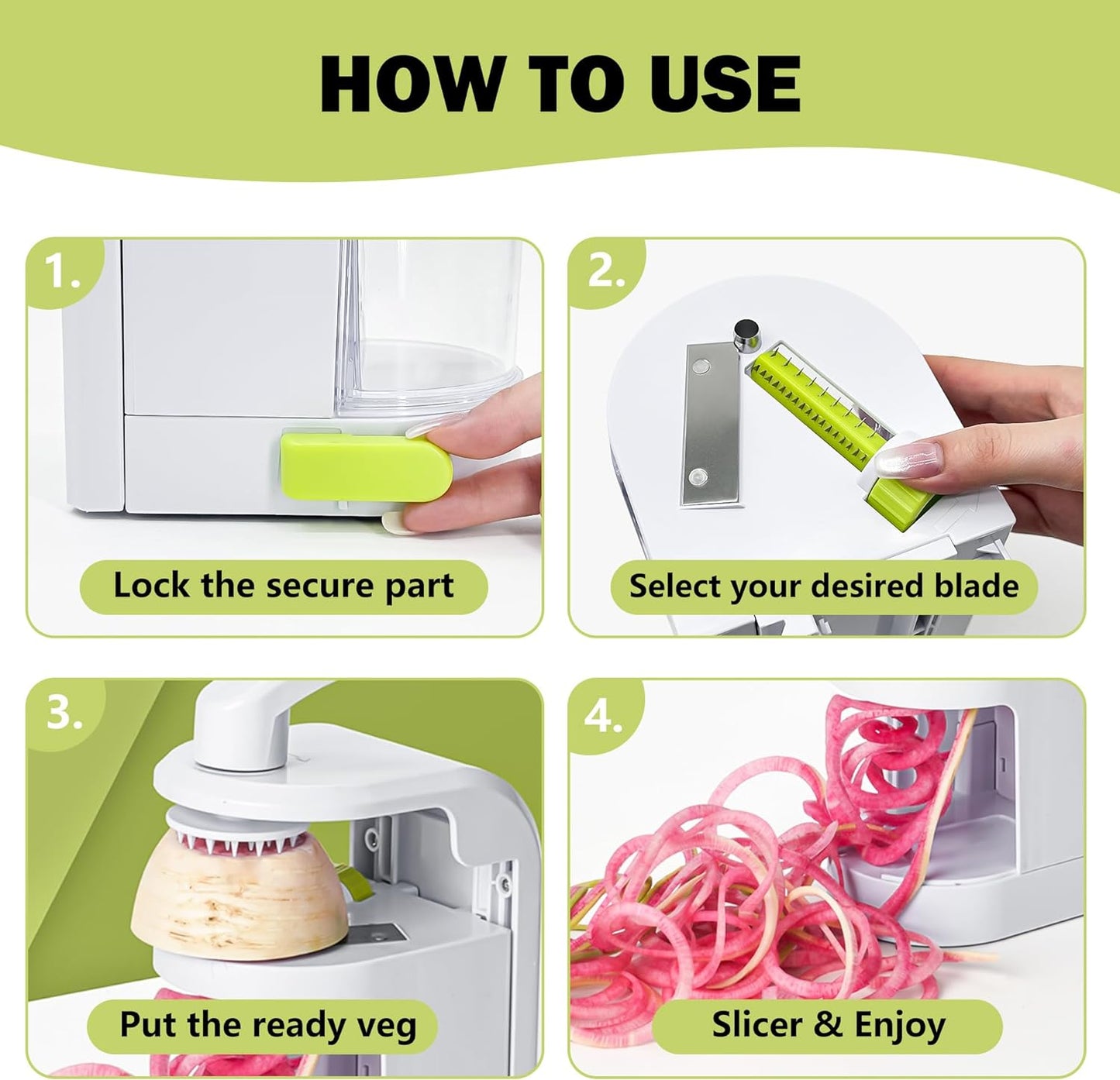 HOW TO USE

1.

Lock the secure part

2.

Select your desired blade

3.

Put the ready veg

4.

Slicer & Enjoy