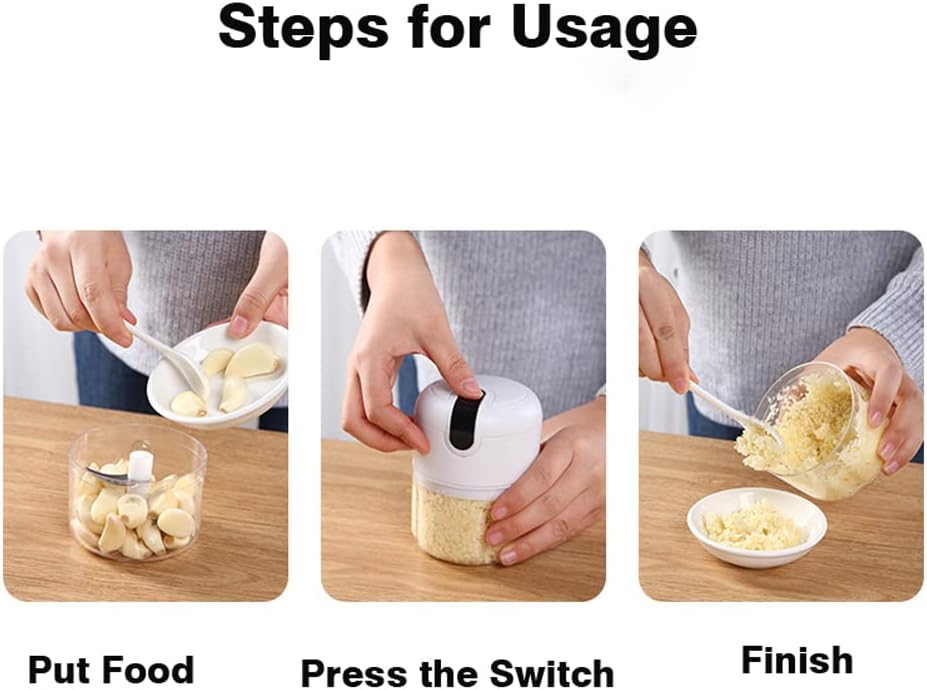 Steps for Usage

Put Food

Press the Switch

Finish